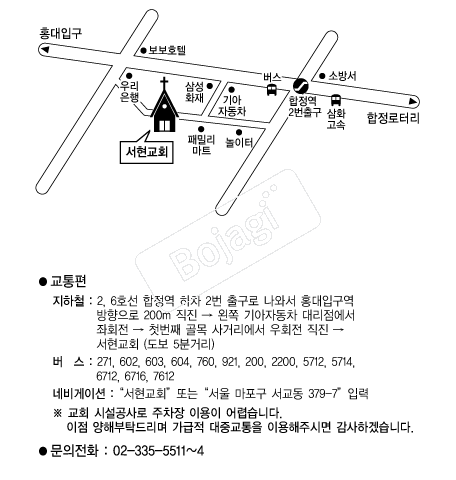 홍대입구
보보호텔
우리 은행
삼성 화재
기아 자동차
버스
합정역 2번출구
소방서
삼화 고속
합정로터리
패밀리 마트
놀이터
서현교회

Bojagi

● 교통편

지하철 : 2, 6호선 합정역 하차 2번 출구로 나와서 홍대입구역 방향으로 200m 직진 → 왼쪽 기아자동차 대리점에서 좌회전 → 첫번째 골목 사거리에서 우회전 직진 → 서현교회 (도보 5분거리)

버 스 : 271, 602, 603, 604, 760, 921, 200, 2200, 5712, 5714, 6712, 6716, 7612

네비게이션 : "서현교회" 또는 "서울 마포구 서교동 379-7" 입력

※ 교회 시설공사로 주차장 이용이 어렵습니다. 이점 양해부탁드리며 가급적 대중교통을 이용해주시면 감사하겠습니다.

● 문의전화 : 02-335-5511~4