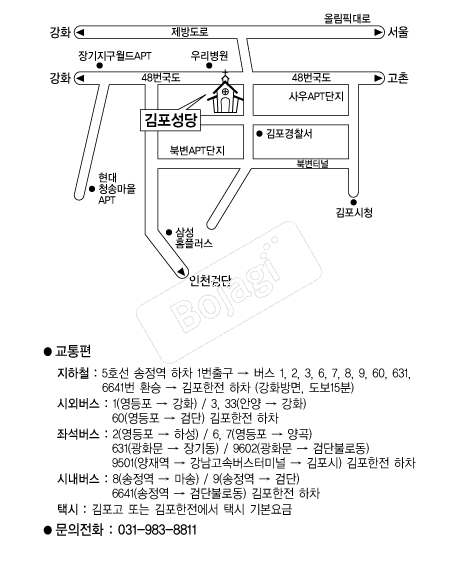 올림픽대로
강화 제방도로 서울
장기지구월드APT 우리병원
강화 48번국도 48번국도 고촌
사우APT단지
김포성당
김포경찰서
북변APT단지
북변터널
현대 청송마을 APT
김포시청
삼성 홈플러스
인천검단
Bojagi

● 교통편
지하철 : 5호선 송정역 하차 1번출구 → 버스 1, 2, 3, 6, 7, 8, 9, 60, 631, 6641번 환승 → 김포한전 하차 (강화방면, 도보15분)
시외버스 : 1(영등포 → 강화) / 3, 33(안양 → 강화)
60(영등포 → 검단) 김포한전 하차
좌석버스 : 2(영등포 → 하성) / 6, 7(영등포 → 양곡)
631(광화문 → 장기동) / 9602(광화문 → 검단불로동)
9501(양재역 → 강남고속버스터미널 → 김포시) 김포한전 하차
시내버스 : 8(송정역 → 마송) / 9(송정역 → 검단)
6641(송정역 → 검단불로동) 김포한전 하차
택시 : 김포고 또는 김포한전에서 택시 기본요금
● 문의전화 : 031-983-8811