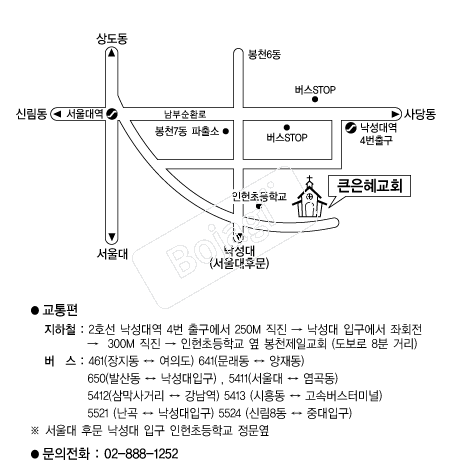 상도동

봉천6동

버스STOP

신림동 서울대역

남부순환로

사당동

봉천7동 파출소

버스STOP

낙성대역 4번출구

큰은혜교회

인헌초등학교

Bojagi

서울대

낙성대 (서울대후문)

● 교통편

지하철 : 2호선 낙성대역 4번 출구에서 250M 직진 → 낙성대 입구에서 좌회전 → 300M 직진 → 인헌초등학교 옆 봉천제일교회 (도보로 8분 거리)

버 스 : 461(장지동 ↔ 여의도) 641(문래동 ↔ 양재동)
650(발산동 ↔ 낙성대입구) , 5411(서울대 ↔ 염곡동)
5412(삼막사거리 ↔ 강남역) 5413 (시흥동 ↔ 고속버스터미널)
5521 (난곡 ↔ 낙성대입구) 5524 (신림8동 ↔ 중대입구)

※ 서울대 후문 낙성대 입구 인헌초등학교 정문옆

● 문의전화 : 02-888-1252