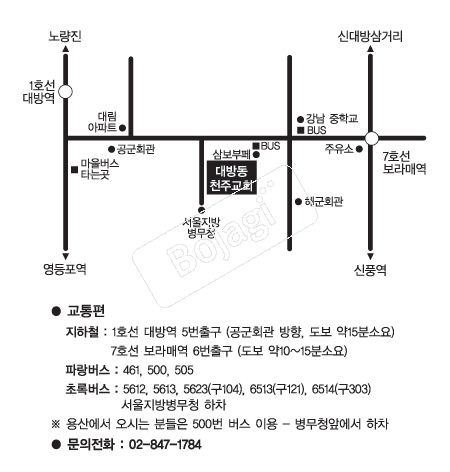 노량진

신대방삼거리

1호선
대방역

대림
아파트

강남 중학교
BUS

공군회관

BUS

삼보부페

주유소

7호선
보라매역

마을버스
타는곳

대방동
천주교회

해군회관

서울지방
병무청

Bojagi

영등포역

신풍역

● 교통편

지하철 : 1호선 대방역 5번출구 (공군회관 방향, 도보 약15분소요)
7호선 보라매역 6번출구 (도보 약10~15분소요)

파랑버스 : 461, 500, 505

초록버스 : 5612, 5613, 5623(구104), 6513(구121), 6514(구303)
서울지방병무청 하차

※ 용산에서 오시는 분들은 500번 버스 이용 – 병무청앞에서 하차

● 문의전화 : 02-847-1784