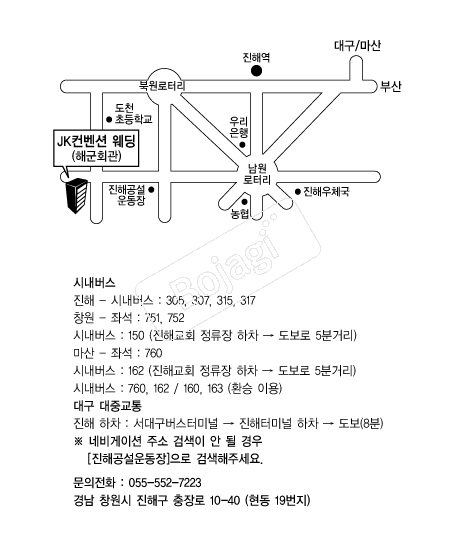 대구/마산
진해역
북원로터리
부산
도천 초등학교
우리 은행
JK컨벤션 웨딩 (해군회관)
남원 로터리
진해공설 운동장
진해우체국
농협
Bojagi

시내버스
진해 - 시내버스 : 305, 307, 315, 317
창원 - 좌석 : 751, 752
시내버스 : 150 (진해교회 정류장 하차 → 도보로 5분거리)
마산 - 좌석 : 760
시내버스 : 162 (진해교회 정류장 하차 → 도보로 5분거리)
시내버스 : 760, 162 / 160, 163 (환승 이용)
대구 대중교통
진해 하차 : 서대구버스터미널 → 진해터미널 하차 → 도보(8분)
※ 네비게이션 주소 검색이 안 될 경우
[진해공설운동장]으로 검색해주세요.

문의전화 : 055-552-7223
경남 창원시 진해구 충장로 10-40 (현동 19번지)