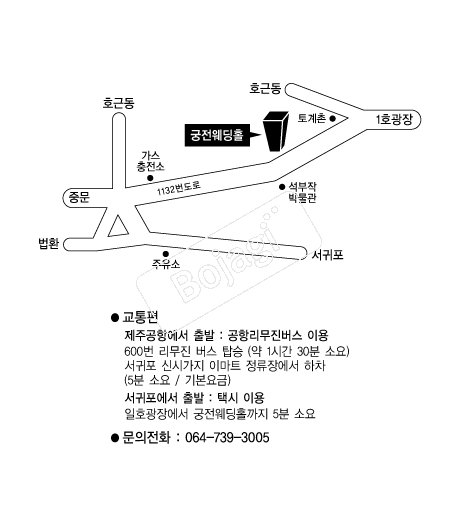 호근동

호근동

토계촌

1호광장

궁전웨딩홀

가스
충전소

1132번도로

석부작
박물관

중문

법환

주유소

서귀포

Bojagi

● 교통편
제주공항에서 출발 : 공항리무진버스 이용
600번 리무진 버스 탑승 (약 1시간 30분 소요)
서귀포 신시가지 이마트 정류장에서 하차
(5분 소요 / 기본요금)
서귀포에서 출발 : 택시 이용
일호광장에서 궁전웨딩홀까지 5분 소요

● 문의전화 : 064-739-3005