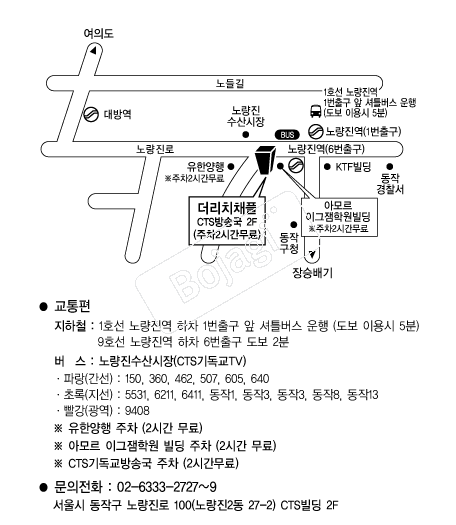 여의도

노들길

1호선 노량진역
1번출구 앞 셔틀버스 운행
(도보 이용시 5분)

대방역

노량진
수산시장

BUS

노량진역(1번출구)

노량진로

노량진역(6번출구)

유한양행
※주차2시간무료

KTF빌딩

동작
경찰서

더리치채플
CTS방송국 2F
(주차2시간무료)

아모르
이그잼학원빌딩
※주차2시간무료

동작
구청

장승배기

Bojagi

● 교통편

지하철 : 1호선 노량진역 하차 1번출구 앞 셔틀버스 운행 (도보 이용시 5분)
9호선 노량진역 하차 6번출구 도보 2분

버 스 : 노량진수산시장(CTS기독교TV)

· 파랑(간선) : 150, 360, 462, 507, 605, 640
· 초록(지선) : 5531, 6211, 6411, 동작1, 동작3, 동작3, 동작8, 동작13
· 빨강(광역) : 9408

※ 유한양행 주차 (2시간 무료)
※ 아모르 이그잼학원 빌딩 주차 (2시간 무료)
※ CTS기독교방송국 주차 (2시간무료)

● 문의전화 : 02-6333-2727~9
서울시 동작구 노량진로 100(노량진2동 27-2) CTS빌딩 2F