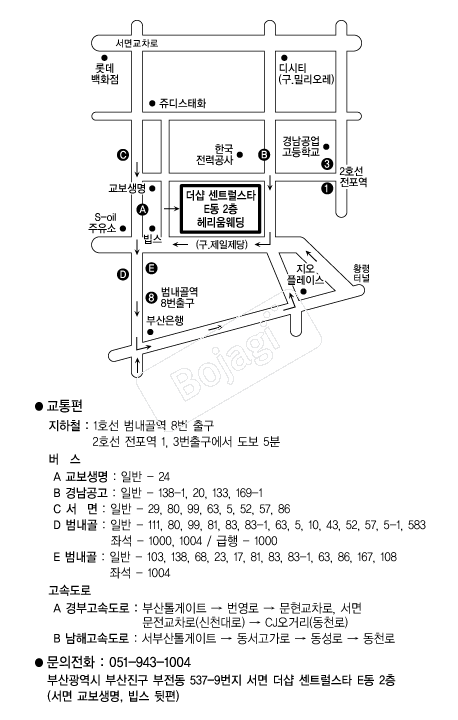 서면교차로

롯데 백화점

디시티 (구.밀리오레)

쥬디스태화

C

한국 전력공사

B

경남공업 고등학교

3

2호선 전포역

1

교보생명

A

더샵 센트럴스타 E동 2층 헤리움웨딩

S-oil 주유소

빕스

(구.제일제당)

D

E

지오 플레이스

황령 터널

8 범내골역 8번출구

부산은행

Bojagi

● 교통편

지하철 : 1호선 범내골역 8번 출구
2호선 전포역 1, 3번출구에서 도보 5분

버 스

A 교보생명 : 일반 - 24

B 경남공고 : 일반 - 138-1, 20, 133, 169-1

C 서 면 : 일반 - 29, 80, 99, 63, 5, 52, 57, 86

D 범내골 : 일반 - 111, 80, 99, 81, 83, 83-1, 63, 5, 10, 43, 52, 57, 5-1, 583
좌석 - 1000, 1004 / 급행 - 1000

E 범내골 : 일반 - 103, 138, 68, 23, 17, 81, 83, 83-1, 63, 86, 167, 108
좌석 - 1004

고속도로

A 경부고속도로 : 부산톨게이트 → 번영로 → 문현교차로, 서면
문전교차로(신천대로) → CJ오거리(동천로)

B 남해고속도로 : 서부산톨게이트 → 동서고가로 → 동성로 → 동천로

● 문의전화 : 051-943-1004
부산광역시 부산진구 부전동 537-9번지 서면 더샵 센트럴스타 E동 2층
(서면 교보생명, 빕스 뒷편)