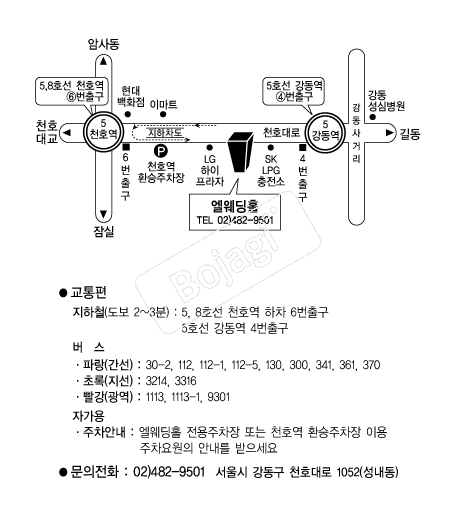 암사동

5,8호선 천호역 ⑥번출구

현대 백화점

이마트

5호선 강동역 ④번출구

강동 성심병원

천호 대교

5 천호역

지하차도

천호대로

5 강동역

강동사거리

길동

6번출구

P

천호역 환승주차장

LG 하이 프라자

SK LPG 충전소

4번출구

엘웨딩홀
TEL 02)482-9501

잠실

Bojagi

● 교통편

지하철(도보 2~3분) : 5, 8호선 천호역 하차 6번출구
5호선 강동역 4번출구

버 스

· 파랑(간선) : 30-2, 112, 112-1, 112-5, 130, 300, 341, 361, 370

· 초록(지선) : 3214, 3316

· 빨강(광역) : 1113, 1113-1, 9301

자가용

· 주차안내 : 엘웨딩홀 전용주차장 또는 천호역 환승주차장 이용
주차요원의 안내를 받으세요

● 문의전화 : 02)482-9501 서울시 강동구 천호대로 1052(성내동)