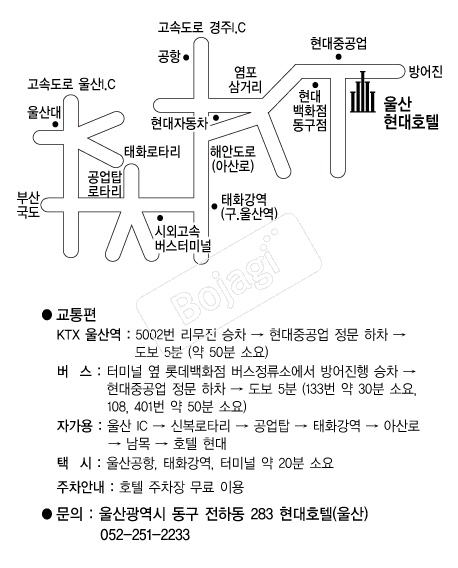 고속도로 경주I.C

공항

현대중공업

방어진

고속도로 울산I.C

염포 삼거리

현대 백화점 동구점

울산 현대호텔

울산대

현대자동차

태화로타리

해안도로 (아산로)

공업탑 로타리

부산 국도

태화강역 (구.울산역)

시외고속 버스터미널

Bojagi

● 교통편

KTX 울산역 : 5002번 리무진 승차 → 현대중공업 정문 하차 → 도보 5분 (약 50분 소요)

버 스 : 터미널 옆 롯데백화점 버스정류소에서 방어진행 승차 → 현대중공업 정문 하차 → 도보 5분 (133번 약 30분 소요, 108, 401번 약 50분 소요)

자가용 : 울산 IC → 신복로타리 → 공업탑 → 태화강역 → 아산로 → 남목 → 호텔 현대

택 시 : 울산공항, 태화강역, 터미널 약 20분 소요

주차안내 : 호텔 주차장 무료 이용

● 문의 : 울산광역시 동구 전하동 283 현대호텔(울산) 052-251-2233