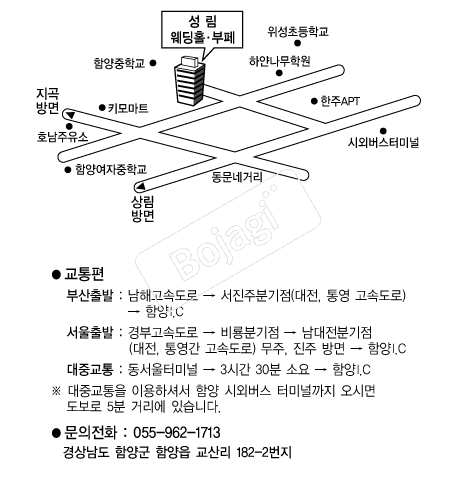 성 림
웨딩홀·부페

위성초등학교
함양중학교
하얀나무학원
지곡
방면
키모마트
한주APT
호남주유소
시외버스터미널
함양여자중학교
동문네거리
상림
방면

Bojagi

● 교통편
부산출발 : 남해고속도로 → 서진주분기점(대전, 통영 고속도로) → 함양I.C
서울출발 : 경부고속도로 → 비룡분기점 → 남대전분기점 (대전, 통영간 고속도로) 무주, 진주 방면 → 함양I.C
대중교통 : 동서울터미널 → 3시간 30분 소요 → 함양I.C
※ 대중교통을 이용하셔서 함양 시외버스 터미널까지 오시면 도보로 5분 거리에 있습니다.

● 문의전화 : 055-962-1713
경상남도 함양군 함양읍 교산리 182-2번지