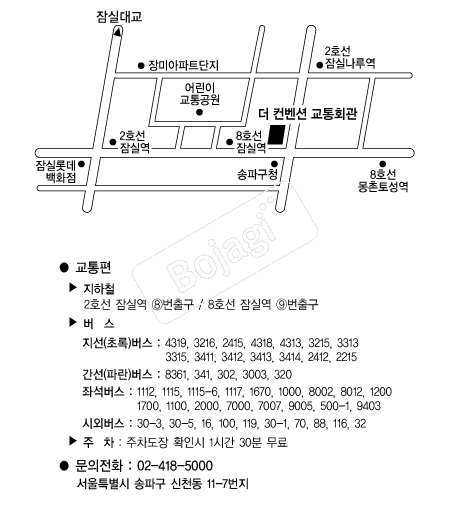 잠실대교

장미아파트단지

2호선
잠실나루역

어린이
교통공원

더 컨벤션 교통회관

2호선
잠실역

8호선
잠실역

잠실롯데
백화점

송파구청

8호선
몽촌토성역

Bojagi

● 교통편

▶ 지하철
2호선 잠실역 ⑧번출구 / 8호선 잠실역 ⑨번출구

▶ 버 스
지선(초록)버스 : 4319, 3216, 2415, 4318, 4313, 3215, 3313 3315, 3411, 3412, 3413, 3414, 2412, 2215
간선(파란)버스 : 8361, 341, 302, 3003, 320
좌석버스 : 1112, 1115, 1115-6, 1117, 1670, 1000, 8002, 8012, 1200 1700, 1100, 2000, 7000, 7007, 9005, 500-1, 9403
시외버스 : 30-3, 30-5, 16, 100, 119, 30-1, 70, 88, 116, 32

▶ 주 차 : 주차도장 확인시 1시간 30분 무료

● 문의전화 : 02-418-5000
서울특별시 송파구 신천동 11-7번지