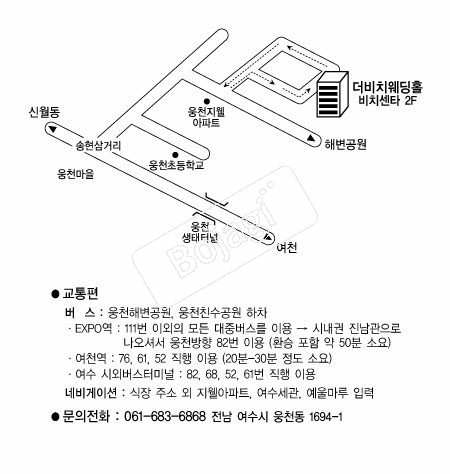 더비치웨딩홀
비치센타 2F

신월동

웅천지웰
아파트

해변공원

송현삼거리

웅천초등학교

웅천마을

웅천
생태터널

여천

Bojagi

● 교통편

버 스 : 웅천해변공원, 웅천친수공원 하차

· EXPO역 : 111번 이외의 모든 대중버스를 이용 → 시내권 진남관으로 나오셔서 웅천방향 82번 이용 (환승 포함 약 50분 소요)

· 여천역 : 76, 61, 52 직행 이용 (20분-30분 정도 소요)

· 여수 시외버스터미널 : 82, 68, 52, 61번 직행 이용

네비게이션 : 식장 주소 외 지웰아파트, 여수세관, 예울마루 입력

● 문의전화 : 061-683-6868 전남 여수시 웅천동 1694-1