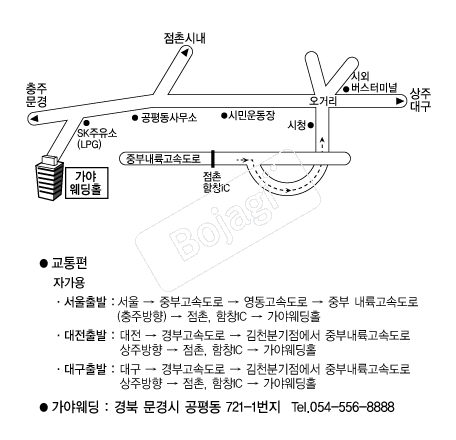 점촌시내

충주
문경

시외
버스터미널

상주
대구

오거리

SK주유소
(LPG)

공평동사무소

시민운동장

시청

중부내륙고속도로

점촌
함창IC

가야
웨딩홀

Bojagi

● 교통편
자가용
· 서울출발 : 서울 → 중부고속도로 → 영동고속도로 → 중부 내륙고속도로 (충주방향) → 점촌, 함창IC → 가야웨딩홀
· 대전출발 : 대전 → 경부고속도로 → 김천분기점에서 중부내륙고속도로 상주방향 → 점촌, 함창IC → 가야웨딩홀
· 대구출발 : 대구 → 경부고속도로 → 김천분기점에서 중부내륙고속도로 상주방향 → 점촌, 함창IC → 가야웨딩홀

● 가야웨딩 : 경북 문경시 공평동 721-1번지 Tel.054-556-8888