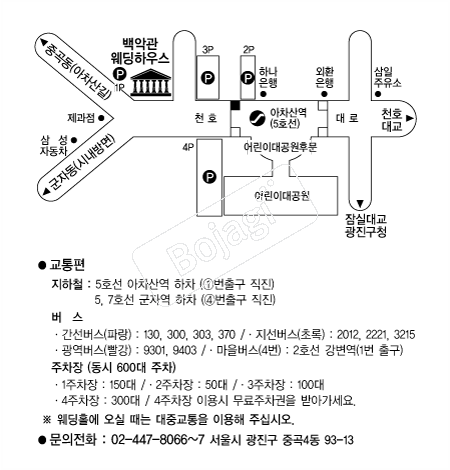 ◀ 중곡동(아차산길)

백악관
웨딩하우스

P
1P

3P
P

2P
P

하나
은행

외환
은행

삼일
주유소

제과점

삼 성
자동차

◀ 군자동(시내방면)

천 호

아차산역
(5호선)

대 로

천호
대교 ▶

4P
P

어린이대공원후문

어린이대공원

▼
잠실대교
광진구청

Bojagi

● 교통편

지하철 : 5호선 아차산역 하차 (①번출구 직진)
5, 7호선 군자역 하차 (④번출구 직진)

버 스

· 간선버스(파랑) : 130, 300, 303, 370 / · 지선버스(초록) : 2012, 2221, 3215

· 광역버스(빨강) : 9301, 9403 / · 마을버스(4번) : 2호선 강변역(1번 출구)

주차장 (동시 600대 주차)

· 1주차장 : 150대 / · 2주차장 : 50대 / · 3주차장 : 100대

· 4주차장 : 300대 / 4주차장 이용시 무료주차권을 받아가세요.

※ 웨딩홀에 오실 때는 대중교통을 이용해 주십시오.

● 문의전화 : 02-447-8066~7 서울시 광진구 중곡4동 93-13