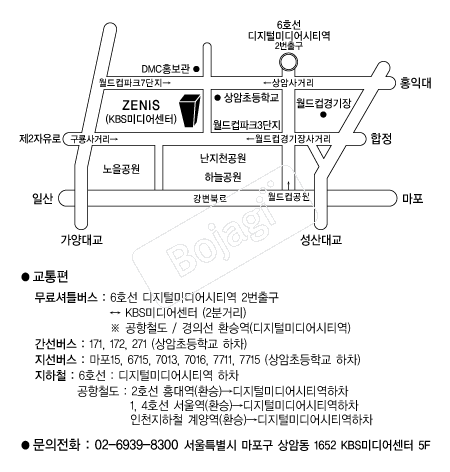 6호선
디지털미디어시티역
2번출구

DMC홍보관 ●

월드컵파크7단지→

←상암사거리

홍익대

ZENIS
(KBS미디어센터)

● 상암초등학교

월드컵파크3단지

월드컵경기장 ●

제2자유로

구룡사거리→

←월드컵경기장사거리

합정

노을공원

난지천공원

하늘공원

일산

강변북로

월드컵공원

마포

가양대교

성산대교

Bojagi

● 교통편

무료셔틀버스 : 6호선 디지털미디어시티역 2번출구
↔ KBS미디어센터 (2분거리)
※ 공항철도 / 경의선 환승역(디지털미디어시티역)

간선버스 : 171, 172, 271 (상암초등학교 하차)

지선버스 : 마포15, 6715, 7013, 7016, 7711, 7715 (상암초등학교 하차)

지하철 : 6호선 : 디지털미디어시티역 하차
공항철도 : 2호선 홍대역(환승)→디지털미디어시티역하차
1, 4호선 서울역(환승)→디지털미디어시티역하차
인천지하철 계양역(환승)→디지털미디어시티역하차

● 문의전화 : 02-6939-8300 서울특별시 마포구 상암동 1652 KBS미디어센터 5F