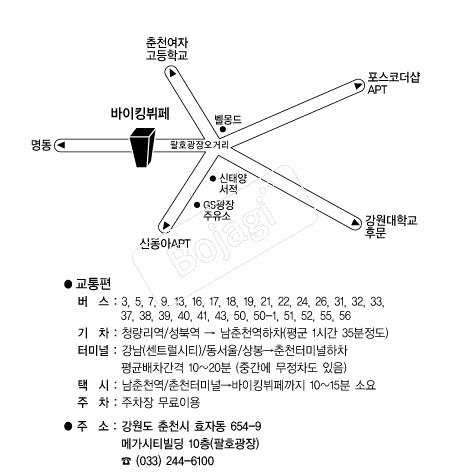 춘천여자
고등학교

포스코더샵
APT

바이킹뷔페

벨몽드

명동

팔호광장오거리

신태양
서적

GS광장
주유소

강원대학교
후문

신동아APT

Bojagi

● 교통편

버 스 : 3, 5, 7, 9, 13, 16, 17, 18, 19, 21, 22, 24, 26, 31, 32, 33, 37, 38, 39, 40, 41, 43, 50, 50-1, 51, 52, 55, 56

기 차 : 청량리역/성북역 → 남춘천역하차(평균 1시간 35분정도)

터미널 : 강남(센트럴시티)/동서울/상봉→춘천터미널하차
평균배차간격 10~20분 (중간에 무정차도 있음)

택 시 : 남춘천역/춘천터미널→바이킹뷔페까지 10~15분 소요

주 차 : 주차장 무료이용

● 주 소 : 강원도 춘천시 효자동 654-9
메가시티빌딩 10층(팔호광장)
☎ (033) 244-6100