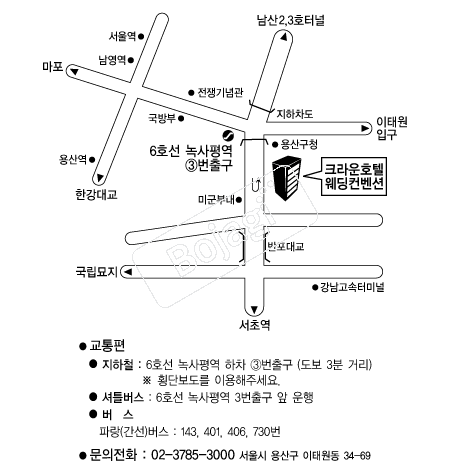 남산2,3호터널

서울역

남영역

마포

전쟁기념관

지하차도

국방부

이태원 입구

6호선 녹사평역 ③번출구

용산구청

용산역

크라운호텔 웨딩컨벤션

한강대교

미군부내

Bojagi

반포대교

국립묘지

강남고속터미널

서초역

● 교통편

● 지하철 : 6호선 녹사평역 하차 ③번출구 (도보 3분 거리)
※ 횡단보도를 이용해주세요.

● 셔틀버스 : 6호선 녹사평역 3번출구 앞 운행

● 버 스
파랑(간선)버스 : 143, 401, 406, 730번

● 문의전화 : 02-3785-3000 서울시 용산구 이태원동 34-69