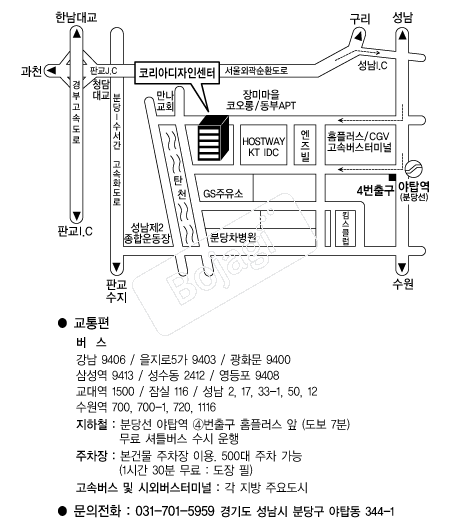 한남대교

구리

성남

과천

판교J.C

코리아디자인센터

서울외곽순환도로

성남I.C

경부고속도로

청담대교

분당-수서간 고속화도로

만나교회

장미마을 코오롱/동부APT

HOSTWAY KT IDC

엔즈빌

홈플러스/CGV 고속버스터미널

탄천

GS주유소

4번출구

야탑역 (분당선)

판교I.C

성남제2 종합운동장

분당차병원

킴스클럽

Bojagi

판교 수지

수원

● 교통편

버 스

강남 9406 / 을지로5가 9403 / 광화문 9400

삼성역 9413 / 성수동 2412 / 영등포 9408

교대역 1500 / 잠실 116 / 성남 2, 17, 33-1, 50, 12

수원역 700, 700-1, 720, 1116

지하철 : 분당선 야탑역 ④번출구 홈플러스 앞 (도보 7분)
무료 셔틀버스 수시 운행

주차장 : 본건물 주차장 이용. 500대 주차 가능
(1시간 30분 무료 : 도장 필)

고속버스 및 시외버스터미널 : 각 지방 주요도시

● 문의전화 : 031-701-5959 경기도 성남시 분당구 야탑동 344-1