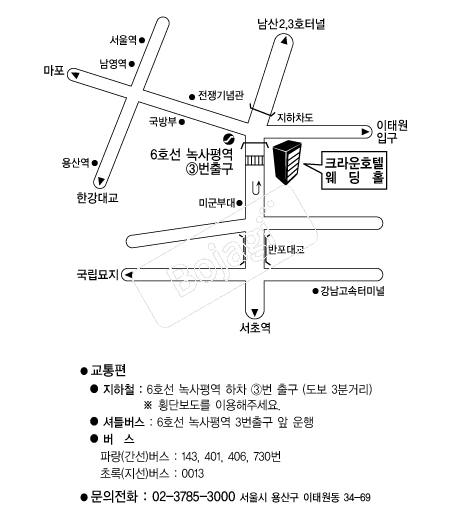 남산2,3호터널

서울역

남영역

마포

전쟁기념관

지하차도

국방부

이태원 입구

6호선 녹사평역 ③번출구

크라운호텔 웨딩홀

용산역

한강대교

미군부대

반포대교

국립묘지

강남고속터미널

서초역

Bojagi

● 교통편

● 지하철 : 6호선 녹사평역 하차 ③번 출구 (도보 3분거리)
※ 횡단보도를 이용해주세요.

● 셔틀버스 : 6호선 녹사평역 3번출구 앞 운행

● 버 스
파랑(간선)버스 : 143, 401, 406, 730번
초록(지선)버스 : 0013

● 문의전화 : 02-3785-3000 서울시 용산구 이태원동 34-69