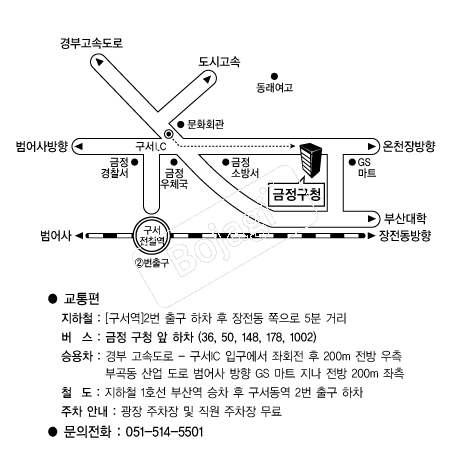 경부고속도로

도시고속

동래여고

문화회관

범어사방향

구서I.C

온천장방향

금정 경찰서

금정 우체국

금정 소방서

GS 마트

금정구청

부산대학

범어사

구서 전철역

장전동방향

②번출구

Bojagi

● 교통편

지하철 : [구서역]2번 출구 하차 후 장전동 쪽으로 5분 거리

버 스 : 금정 구청 앞 하차 (36, 50, 148, 178, 1002)

승용차 : 경부 고속도로 - 구서IC 입구에서 좌회전 후 200m 전방 우측 부곡동 산업 도로 범어사 방향 GS 마트 지나 전방 200m 좌측

철 도 : 지하철 1호선 부산역 승차 후 구서동역 2번 출구 하차

주차 안내 : 광장 주차장 및 직원 주차장 무료

● 문의전화 : 051-514-5501