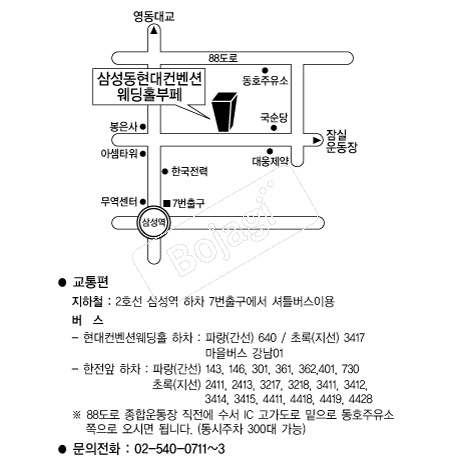 영동대교

88도로

삼성동현대컨벤션
웨딩홀부페

동호주유소

국순당

봉은사

잠실
운동장

아셈타워

대웅제약

한국전력

무역센터

7번출구

삼성역

Bojagi

● 교통편

지하철 : 2호선 삼성역 하차 7번출구에서 셔틀버스이용

버 스

- 현대컨벤션웨딩홀 하차 : 파랑(간선) 640 / 초록(지선) 3417
마을버스 강남01

- 한전앞 하차 : 파랑(간선) 143, 146, 301, 361, 362,401, 730
초록(지선) 2411, 2413, 3217, 3218, 3411, 3412, 3414, 3415, 4411, 4418, 4419, 4428

※ 88도로 종합운동장 직전에 수서 IC 고가도로 밑으로 동호주유소 쪽으로 오시면 됩니다. (동시주차 300대 가능)

● 문의전화 : 02-540-0711~3