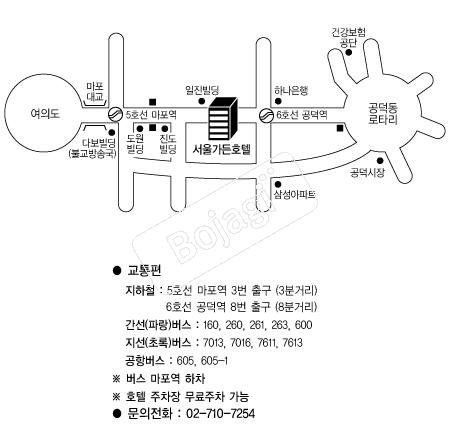 건강보험
공단

마포
대교

일진빌딩

하나은행

여의도

5호선 마포역

6호선 공덕역

공덕동
로타리

다보빌딩
(불교방송국)

도원
빌딩

진도
빌딩

서울가든호텔

공덕시장

삼성아파트

Bojagi

● 교통편

지하철 : 5호선 마포역 3번 출구 (3분거리)
6호선 공덕역 8번 출구 (8분거리)

간선(파랑)버스 : 160, 260, 261, 263, 600

지선(초록)버스 : 7013, 7016, 7611, 7613

공항버스 : 605, 605-1

※ 버스 마포역 하차

※ 호텔 주차장 무료주차 가능

● 문의전화 : 02-710-7254