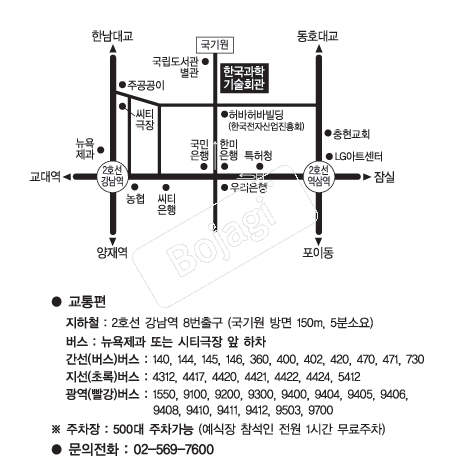 한남대교
국기원
동호대교
국립도서관 별관
한국과학 기술회관
주공공이
씨티 극장
허바허바빌딩 (한국전자산업진흥회)
충현교회
뉴욕 제과
국민 은행
한미 은행
특허청
LG아트센터
교대역
2호선 강남역
2호선 역삼역
잠실
농협
씨티 은행
우리은행
양재역
포이동
Bojagi

● 교통편
지하철 : 2호선 강남역 8번출구 (국기원 방면 150m, 5분소요)
버스 : 뉴욕제과 또는 시티극장 앞 하차
간선(버스)버스 : 140, 144, 145, 146, 360, 400, 402, 420, 470, 471, 730
지선(초록)버스 : 4312, 4417, 4420, 4421, 4422, 4424, 5412
광역(빨강)버스 : 1550, 9100, 9200, 9300, 9400, 9404, 9405, 9406, 9408, 9410, 9411, 9412, 9503, 9700
※ 주차장 : 500대 주차가능 (예식장 참석인 전원 1시간 무료주차)
● 문의전화 : 02-569-7600