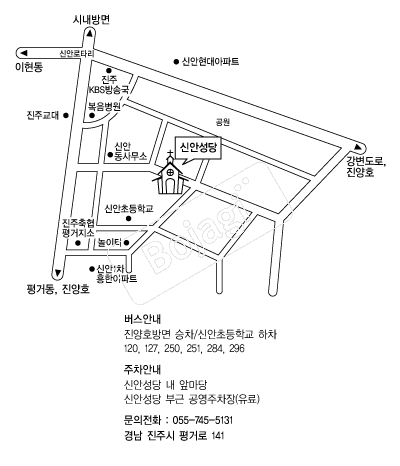 시내방면

신안로타리

이현동

신안현대아파트

진주 KBS방송국

복음병원

진주교대

공원

신안 동사무소

신안성당

강변도로, 진양호

신안초등학교

진주축협 평거지소

놀이터

신안1차 흥한아파트

평거동, 진양호

Bojagi

버스안내
진양호방면 승차/신안초등학교 하차
120, 127, 250, 251, 284, 296

주차안내
신안성당 내 앞마당
신안성당 부근 공영주차장(유료)

문의전화 : 055-745-5131
경남 진주시 평거로 141