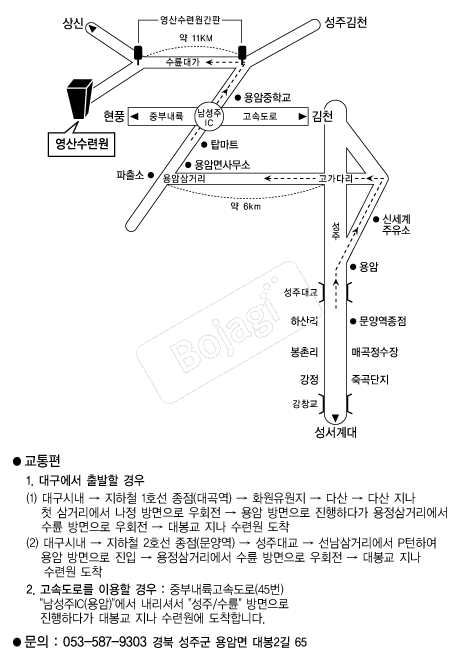 상신
영산수련원간판
성주김천
약 11KM
수륜대가
영산수련원
용암중학교
현풍
중부내륙
남성주 IC
고속도로
김천
탑마트
용암면사무소
파출소
용암삼거리
고가다리
약 6km
성주
신세계 주유소
용암
성주대교
하산리
문양역종점
봉촌리
매곡정수장
강정
죽곡단지
강창교
성서계대
Bojagi

● 교통편

1. 대구에서 출발할 경우

(1) 대구시내 → 지하철 1호선 종점(대곡역) → 화원유원지 → 다산 → 다산 지나 첫 삼거리에서 나정 방면으로 우회전 → 용암 방면으로 진행하다가 용정삼거리에서 수륜 방면으로 우회전 → 대봉교 지나 수련원 도착

(2) 대구시내 → 지하철 2호선 종점(문양역) → 성주대교 → 선남삼거리에서 P턴하여 용암 방면으로 진입 → 용정삼거리에서 수륜 방면으로 우회전 → 대봉교 지나 수련원 도착

2. 고속도로를 이용할 경우 : 중부내륙고속도로(45번) "남성주IC(용암)"에서 내리셔서 "성주/수륜" 방면으로 진행하다가 대봉교 지나 수련원에 도착합니다.

● 문의 : 053-587-9303 경북 성주군 용암면 대봉2길 65