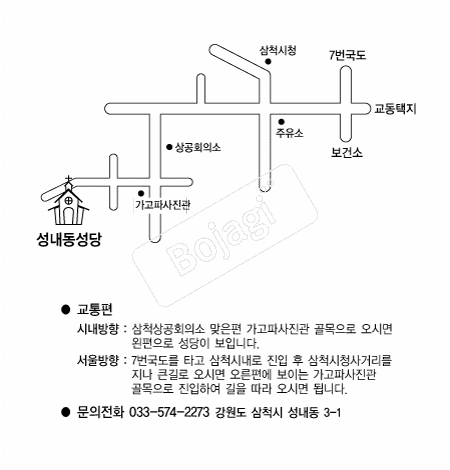 삼척시청
7번국도
교동택지
주유소
보건소
상공회의소
가고파사진관
성내동성당
Bojagi

● 교통편

시내방향 : 삼척상공회의소 맞은편 가고파사진관 골목으로 오시면 왼편으로 성당이 보입니다.

서울방향 : 7번국도를 타고 삼척시내로 진입 후 삼척시청사거리를 지나 큰길로 오시면 오른편에 보이는 가고파사진관 골목으로 진입하여 길을 따라 오시면 됩니다.

● 문의전화 033-574-2273 강원도 삼척시 성내동 3-1