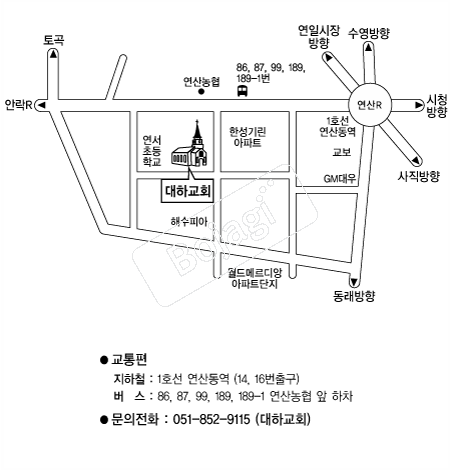 토곡

연일시장 방향

수영방향

86, 87, 99, 189, 189-1번

연산농협

안락R

연산R

시청 방향

연서 초등 학교

한성기린 아파트

1호선 연산동역

교보

GM대우

사직방향

대하교회

해수피아

Bojagi

월드메르디앙 아파트단지

동래방향

● 교통편

지하철 : 1호선 연산동역 (14, 16번출구)

버 스 : 86, 87, 99, 189, 189-1 연산농협 앞 하차

● 문의전화 : 051-852-9115 (대하교회)