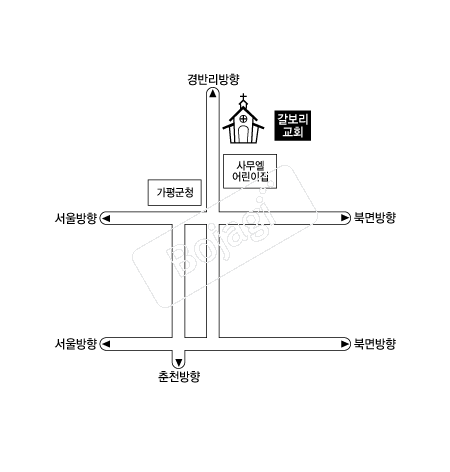 경반리방향

갈보리 교회

사무엘 어린이집

가평군청

서울방향

북면방향

Bojagi

서울방향

북면방향

춘천방향