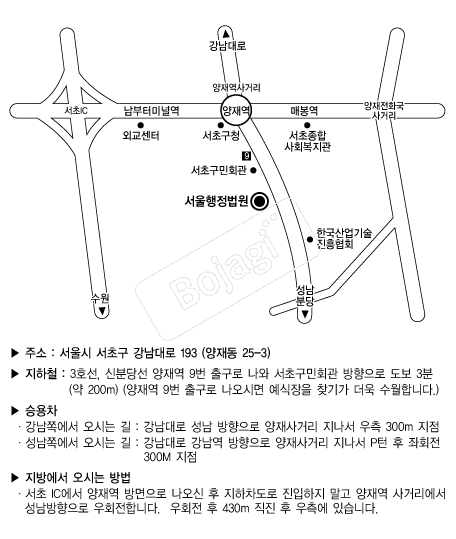 강남대로

양재역사거리

서초IC

남부터미널역

양재역

매봉역

양재전화국 사거리

외교센터

서초구청

서초종합 사회복지관

9

서초구민회관

서울행정법원

한국산업기술 진흥협회

Bojagi

수원

성남 분당

▶ 주소 : 서울시 서초구 강남대로 193 (양재동 25-3)

▶ 지하철 : 3호선, 신분당선 양재역 9번 출구로 나와 서초구민회관 방향으로 도보 3분 (약 200m) (양재역 9번 출구로 나오시면 예식장을 찾기가 더욱 수월합니다.)

▶ 승용차

· 강남쪽에서 오시는 길 : 강남대로 성남 방향으로 양재사거리 지나서 우측 300m 지점

· 성남쪽에서 오시는 길 : 강남대로 강남역 방향으로 양재사거리 지나서 P턴 후 좌회전 300M 지점

▶ 지방에서 오시는 방법

· 서초 IC에서 양재역 방면으로 나오신 후 지하차도로 진입하지 말고 양재역 사거리에서 성남방향으로 우회전합니다. 우회전 후 430m 직진 후 우측에 있습니다.