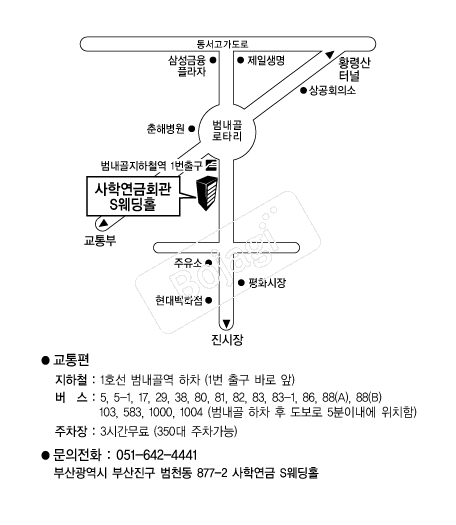 동서고가도로

삼성금융 플라자

제일생명

황령산 터널

상공회의소

춘해병원

범내골 로타리

범내골지하철역 1번출구

사학연금회관 S웨딩홀

교통부

주유소

평화시장

현대백화점

진시장

Bojagi

● 교통편

지하철 : 1호선 범내골역 하차 (1번 출구 바로 앞)

버 스 : 5, 5-1, 17, 29, 38, 80, 81, 82, 83, 83-1, 86, 88(A), 88(B) 103, 583, 1000, 1004 (범내골 하차 후 도보로 5분이내에 위치함)

주차장 : 3시간무료 (350대 주차가능)

● 문의전화 : 051-642-4441

부산광역시 부산진구 범천동 877-2 사학연금 S웨딩홀