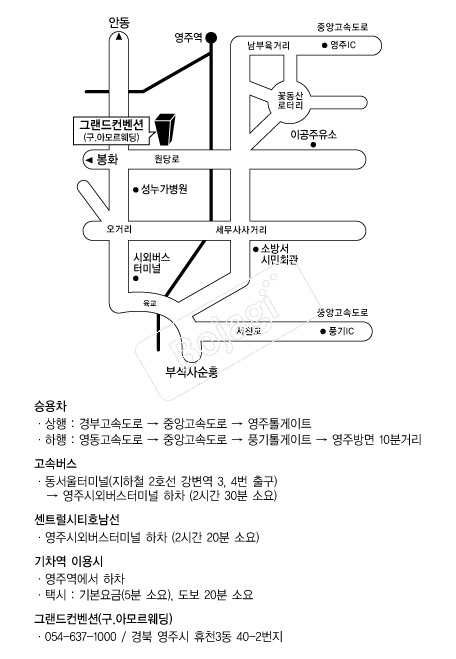 안동
영주역
중앙고속도로
남부육거리
영주IC
꽃동산 로터리
그랜드컨벤션 (구.아모르웨딩)
이공주유소
봉화
원당로
성누가병원
오거리
세무사사거리
시외버스 터미널
소방서 시민회관
육교
중앙고속도로
서천교
풍기IC
부석사순흥
Bojagi

승용차
· 상행 : 경부고속도로 → 중앙고속도로 → 영주톨게이트
· 하행 : 영동고속도로 → 중앙고속도로 → 풍기톨게이트 → 영주방면 10분거리

고속버스
· 동서울터미널(지하철 2호선 강변역 3, 4번 출구) → 영주시외버스터미널 하차 (2시간 30분 소요)

센트럴시티호남선
· 영주시외버스터미널 하차 (2시간 20분 소요)

기차역 이용시
· 영주역에서 하차
· 택시 : 기본요금(5분 소요), 도보 20분 소요

그랜드컨벤션(구.아모르웨딩)
· 054-637-1000 / 경북 영주시 휴천3동 40-2번지