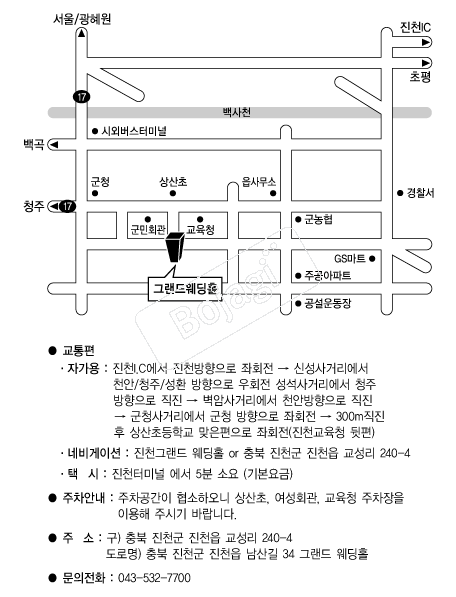 서울/광혜원
진천IC
초평
17
백사천
● 시외버스터미널
백곡
군청
상산초
읍사무소
● 경찰서
청주
17
군민회관
교육청
● 군농협
GS마트 ●
● 주공아파트
그랜드웨딩홀
● 공설운동장
Bojagi

● 교통편
· 자가용 : 진천I.C에서 진천방향으로 좌회전 → 신성사거리에서 천안/청주/성환 방향으로 우회전 성석사거리에서 청주 방향으로 직진 → 벽암사거리에서 천안방향으로 직진 → 군청사거리에서 군청 방향으로 좌회전 → 300m직진 후 상산초등학교 맞은편으로 좌회전(진천교육청 뒷편)
· 네비게이션 : 진천그랜드 웨딩홀 or 충북 진천군 진천읍 교성리 240-4
· 택 시 : 진천터미널 에서 5분 소요 (기본요금)

● 주차안내 : 주차공간이 협소하오니 상산초, 여성회관, 교육청 주차장을 이용해 주시기 바랍니다.

● 주 소 : 구) 충북 진천군 진천읍 교성리 240-4
도로명) 충북 진천군 진천읍 남산길 34 그랜드 웨딩홀

● 문의전화 : 043-532-7700