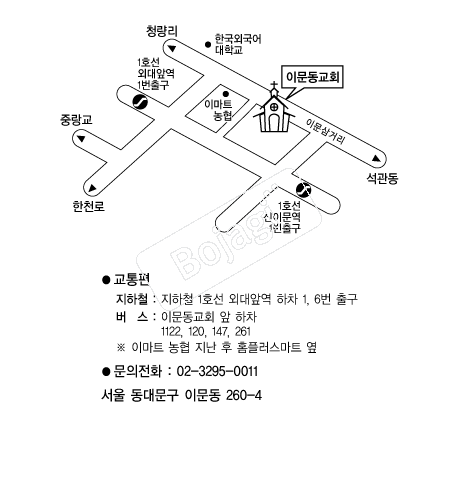 청량리

한국외국어 대학교

1호선 외대앞역 1번출구

이문동교회

이마트 농협

중랑교

이문삼거리

석관동

한천로

1호선 신이문역 1번출구

Bojagi

● 교통편

지하철 : 지하철 1호선 외대앞역 하차 1, 6번 출구

버 스 : 이문동교회 앞 하차
1122, 120, 147, 261

※ 이마트 농협 지난 후 홈플러스마트 옆

● 문의전화 : 02-3295-0011

서울 동대문구 이문동 260-4