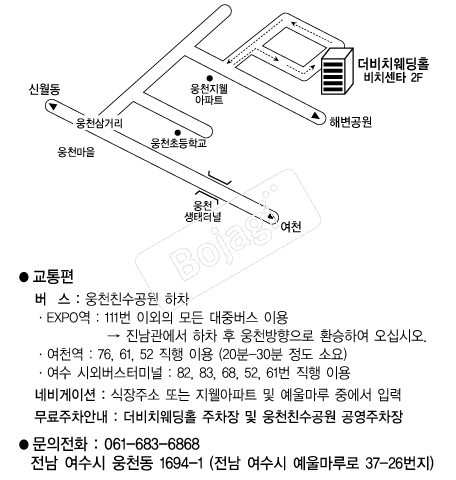 더비치웨딩홀
비치센타 2F

신월동

웅천지웰
아파트

해변공원

웅천삼거리

웅천초등학교

웅천마을

웅천
생태터널

여천

Bojagi

● 교통편

버 스 : 웅천친수공원 하차

· EXPO역 : 111번 이외의 모든 대중버스 이용

→ 진남관에서 하차 후 웅천방향으로 환승하여 오십시오.

· 여천역 : 76, 61, 52 직행 이용 (20분-30분 정도 소요)

· 여수 시외버스터미널 : 82, 83, 68, 52, 61번 직행 이용

네비게이션 : 식장주소 또는 지웰아파트 및 예울마루 중에서 입력

무료주차안내 : 더비치웨딩홀 주차장 및 웅천친수공원 공영주차장

● 문의전화 : 061-683-6868

전남 여수시 웅천동 1694-1 (전남 여수시 예울마루로 37-26번지)