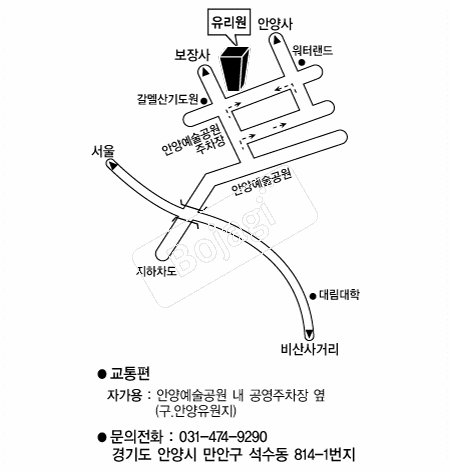 유리원
안양사
보장사
워터랜드
갈멜산기도원
안양예술공원
주차장
서울
안양예술공원
Bojagi
지하차도
대림대학
비산사거리

● 교통편
자가용 : 안양예술공원 내 공영주차장 옆
(구.안양유원지)

● 문의전화 : 031-474-9290
경기도 안양시 만안구 석수동 814-1번지