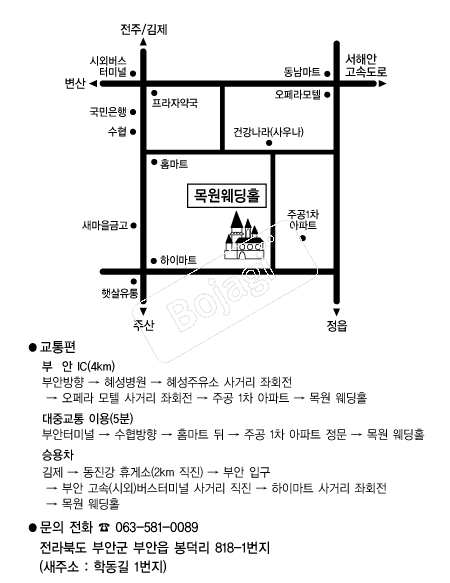 전주/김제

시외버스 터미널

동남마트

서해안 고속도로

변산

프라자약국

오페라모텔

국민은행

수협

건강나라(사우나)

홈마트

목원웨딩홀

주공1차 아파트

새마을금고

하이마트

햇살유통

Bojagi

주산

정읍

● 교통편

부 안 IC(4km)
부안방향 → 혜성병원 → 혜성주유소 사거리 좌회전 → 오페라 모텔 사거리 좌회전 → 주공 1차 아파트 → 목원 웨딩홀

대중교통 이용(5분)
부안터미널 → 수협방향 → 홈마트 뒤 → 주공 1차 아파트 정문 → 목원 웨딩홀

승용차
김제 → 동진강 휴게소(2km 직진) → 부안 입구 → 부안 고속(시외)버스터미널 사거리 직진 → 하이마트 사거리 좌회전 → 목원 웨딩홀

● 문의 전화 ☎ 063-581-0089
전라북도 부안군 부안읍 봉덕리 818-1번지
(새주소 : 학동길 1번지)