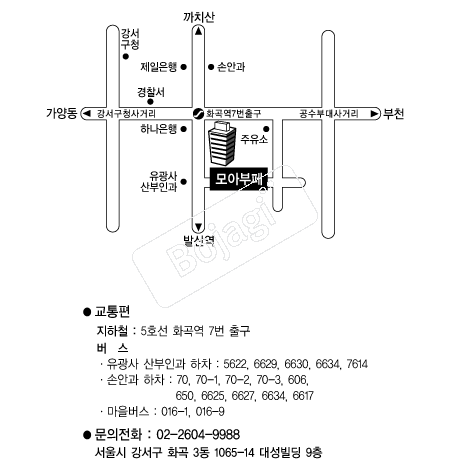 까치산

강서
구청

제일은행

손안과

경찰서

가양동

강서구청사거리

화곡역7번출구

공수부대사거리

부천

하나은행

주유소

유광사
산부인과

모아부페

발산역

Bojagi

● 교통편

지하철 : 5호선 화곡역 7번 출구

버 스

· 유광사 산부인과 하차 : 5622, 6629, 6630, 6634, 7614

· 손안과 하차 : 70, 70-1, 70-2, 70-3, 606, 650, 6625, 6627, 6634, 6617

· 마을버스 : 016-1, 016-9

● 문의전화 : 02-2604-9988

서울시 강서구 화곡 3동 1065-14 대성빌딩 9층