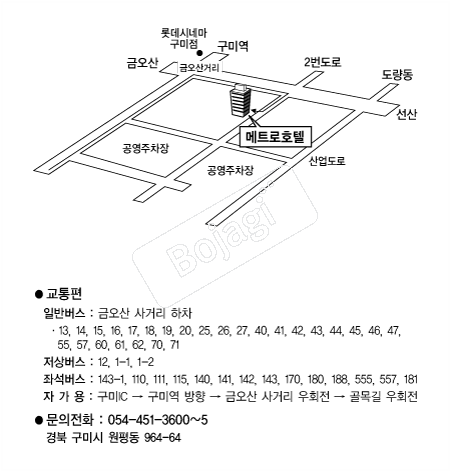 롯데시네마
구미점

구미역

금오산

금오산거리

2번도로

도량동

선산

메트로호텔

공영주차장

공영주차장

산업도로

Bojagi

● 교통편

일반버스 : 금오산 사거리 하차

· 13, 14, 15, 16, 17, 18, 19, 20, 25, 26, 27, 40, 41, 42, 43, 44, 45, 46, 47, 55, 57, 60, 61, 62, 70, 71

저상버스 : 12, 1-1, 1-2

좌석버스 : 143-1, 110, 111, 115, 140, 141, 142, 143, 170, 180, 188, 555, 557, 181

자 가 용 : 구미IC → 구미역 방향 → 금오산 사거리 우회전 → 골목길 우회전

● 문의전화 : 054-451-3600~5

경북 구미시 원평동 964-64