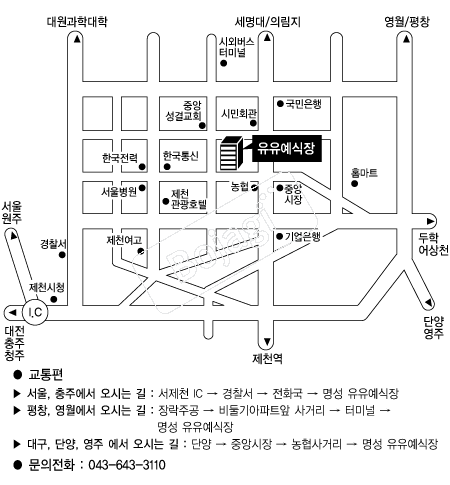 대원과학대학

세명대/의림지

영월/평창

시외버스 터미널

중앙 성결교회

시민회관

국민은행

한국전력

한국통신

유유예식장

홈마트

서울병원

제천 관광호텔

농협

중앙 시장

서울 원주

경찰서

제천여고

기업은행

두학 어상천

제천시청

I.C

대전 충주 청주

제천역

단양 영주

Bojagi

● 교통편

▶ 서울, 충주에서 오시는 길 : 서제천 IC → 경찰서 → 전화국 → 명성 유유예식장

▶ 평창, 영월에서 오시는 길 : 장락주공 → 비둘기아파트앞 사거리 → 터미널 → 명성 유유예식장

▶ 대구, 단양, 영주 에서 오시는 길 : 단양 → 중앙시장 → 농협사거리 → 명성 유유예식장

● 문의전화 : 043-643-3110