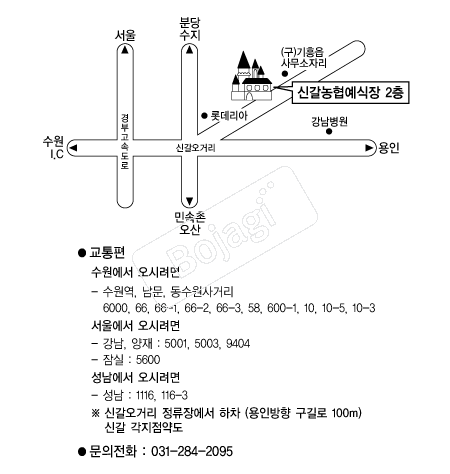 서울

분당
수지

(구)기흥읍
사무소자리

신갈농협예식장 2층

롯데리아

강남병원

수원
I.C

경부고속도로

신갈오거리

용인

민속촌
오산

Bojagi

● 교통편

수원에서 오시려면

– 수원역, 남문, 동수원사거리
6000, 66, 66-1, 66-2, 66-3, 58, 600-1, 10, 10-5, 10-3

서울에서 오시려면

– 강남, 양재 : 5001, 5003, 9404

– 잠실 : 5600

성남에서 오시려면

– 성남 : 1116, 116-3

※ 신갈오거리 정류장에서 하차 (용인방향 구길로 100m)
신갈 각지점약도

● 문의전화 : 031-284-2095