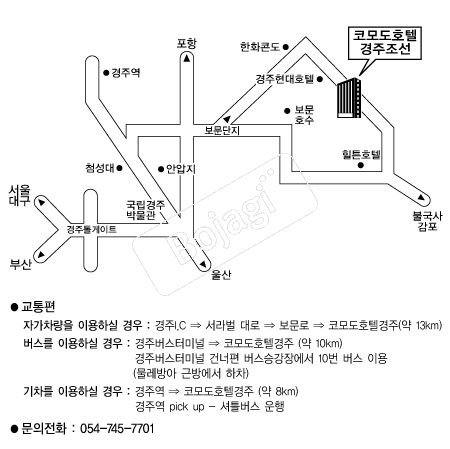 코모도호텔
경주조선

포항
한화콘도
경주역
경주현대호텔
보문
호수
보문단지
힐튼호텔
첨성대
안압지
서울
대구
국립경주
박물관
경주톨게이트
불국사
감포
부산
울산
Bojagi

● 교통편
자가차량을 이용하실 경우 : 경주I.C ⇒ 서라벌 대로 ⇒ 보문로 ⇒ 코모도호텔경주(약 13km)
버스를 이용하실 경우 : 경주버스터미널 ⇒ 코모도호텔경주 (약 10km)
경주버스터미널 건너편 버스승강장에서 10번 버스 이용
(물레방아 근방에서 하차)
기차를 이용하실 경우 : 경주역 ⇒ 코모도호텔경주 (약 8km)
경주역 pick up - 셔틀버스 운행

● 문의전화 : 054-745-7701