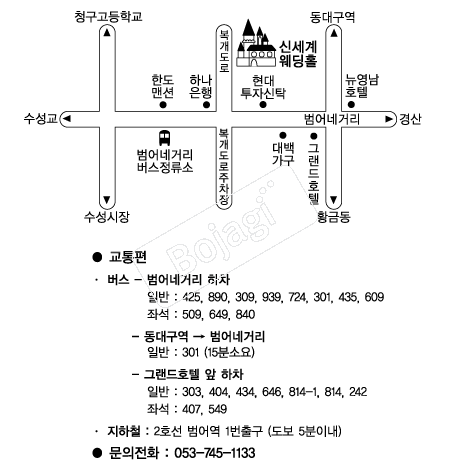 청구고등학교
동대구역
복개도로
신세계 웨딩홀
한도 맨션
하나 은행
현대 투자신탁
뉴영남 호텔
수성교
범어네거리
경산
범어네거리 버스정류소
복개도로주차장
대백 가구
그랜드호텔
수성시장
황금동
Bojagi

● 교통편

· 버스 – 범어네거리 하차
일반 : 425, 890, 309, 939, 724, 301, 435, 609
좌석 : 509, 649, 840

– 동대구역 → 범어네거리
일반 : 301 (15분소요)

– 그랜드호텔 앞 하차
일반 : 303, 404, 434, 646, 814-1, 814, 242
좌석 : 407, 549

· 지하철 : 2호선 범어역 1번출구 (도보 5분이내)

● 문의전화 : 053-745-1133