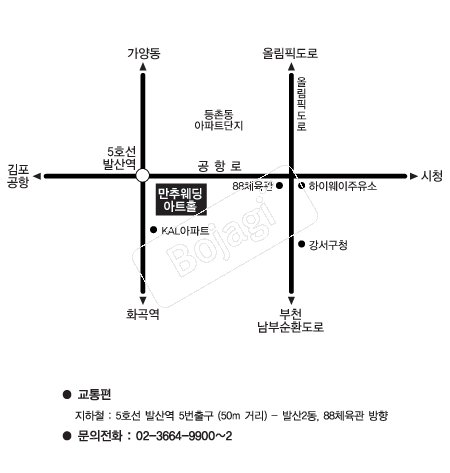 가양동

올림픽도로

올림픽도로

등촌동
아파트단지

5호선
발산역

공 항 로

김포
공항

시청

88체육관

하이웨이주유소

만추웨딩
아트홀

KAL아파트

강서구청

Bojagi

화곡역

부천
남부순환도로

● 교통편

지하철 : 5호선 발산역 5번출구 (50m 거리) - 발산2동, 88체육관 방향

● 문의전화 : 02-3664-9900~2